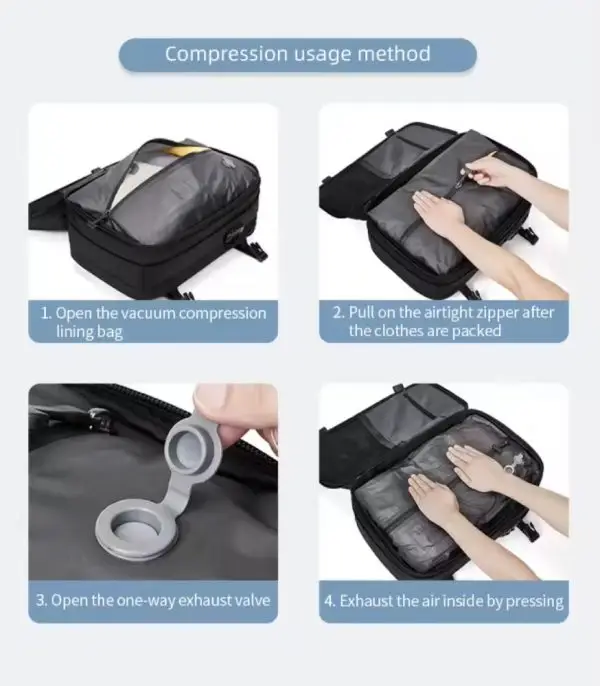 Compression usage method

1. Open the vacuum compression lining bag

2. Pull on the airtight zipper after the clothes are packed

3. Open the one-way exhaust valve

4. Exhaust the air inside by pressing